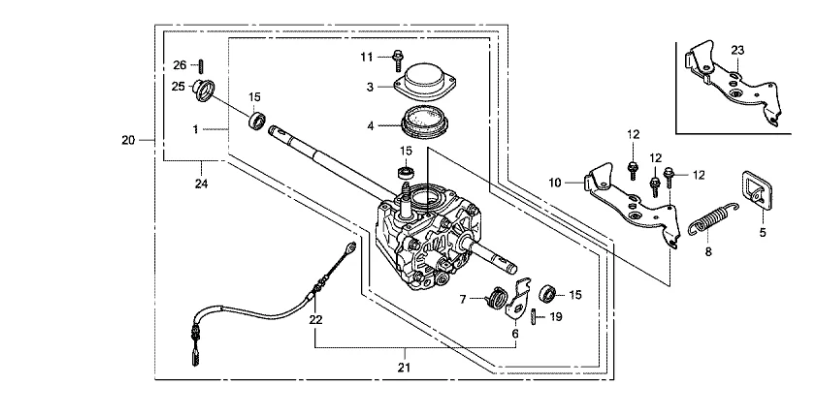 26
25
15
1
20
24
11
3
4
15
23
12
12
12
10
5
8
7
15
19
6
22
21